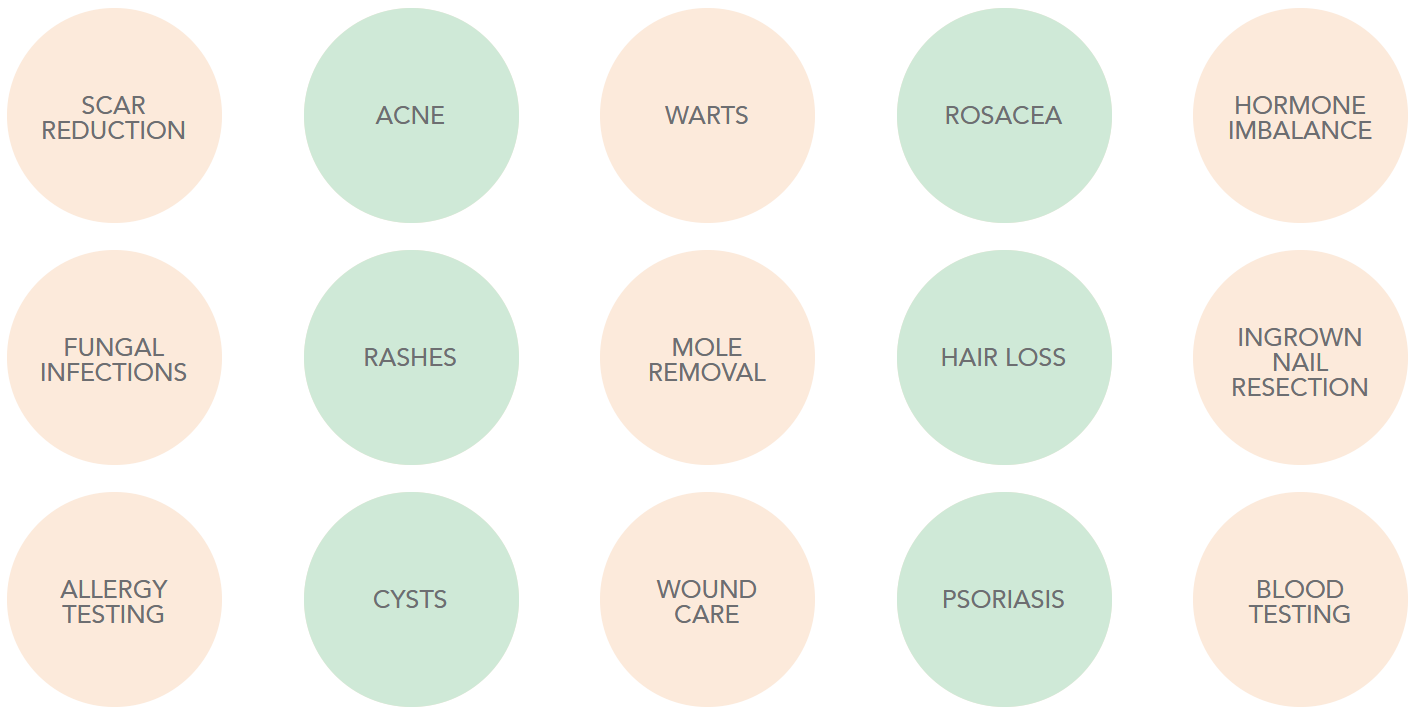 SCAR REDUCTION

ACNE

WARTS

ROSACEA

HORMONE IMBALANCE

FUNGAL INFECTIONS

RASHES

MOLE REMOVAL

HAIR LOSS

INGROWN NAIL RESECTION

ALLERGY TESTING

CYSTS

WOUND CARE

PSORIASIS

BLOOD TESTING